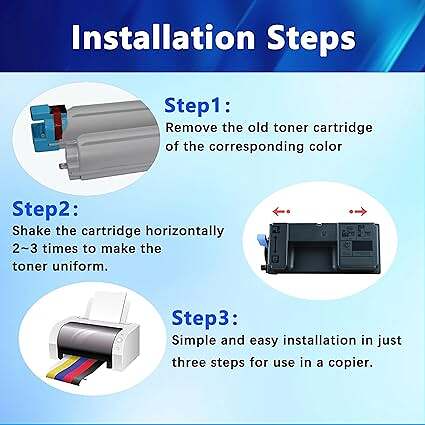 Installation Steps

Step1:
Remove the old toner cartridge of the corresponding color

Step2:
Shake the cartridge horizontally 2~3 times to make the toner uniform.

Step3:
Simple and easy installation in just three steps for use in a copier.